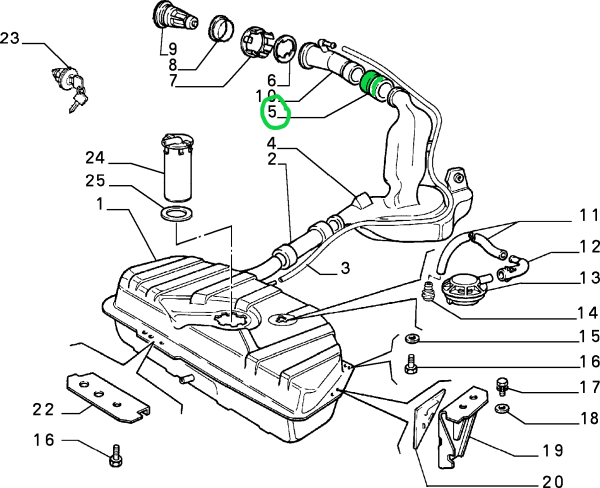 23
9
8
7
6
10
5
4
2
24
25
1
3
11
12
13
14
15
16
17
18
19
20
22
16